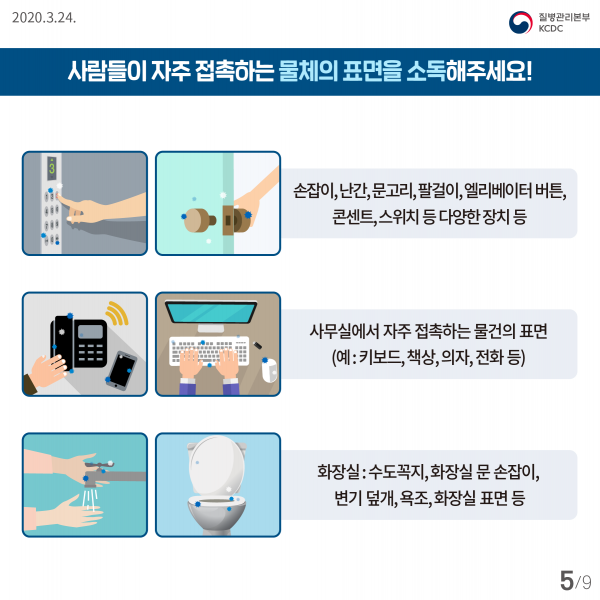 2020.3.24.

질병관리본부 KCDC

사람들이 자주 접촉하는 물체의 표면을 소독해주세요!

3

손잡이, 난간, 문고리, 팔걸이, 엘리베이터 버튼, 콘센트, 스위치 등 다양한 장치 등

사무실에서 자주 접촉하는 물건의 표면 (예 : 키보드, 책상, 의자, 전화 등)

화장실 : 수도꼭지, 화장실 문 손잡이, 변기 덮개, 욕조, 화장실 표면 등

5/9